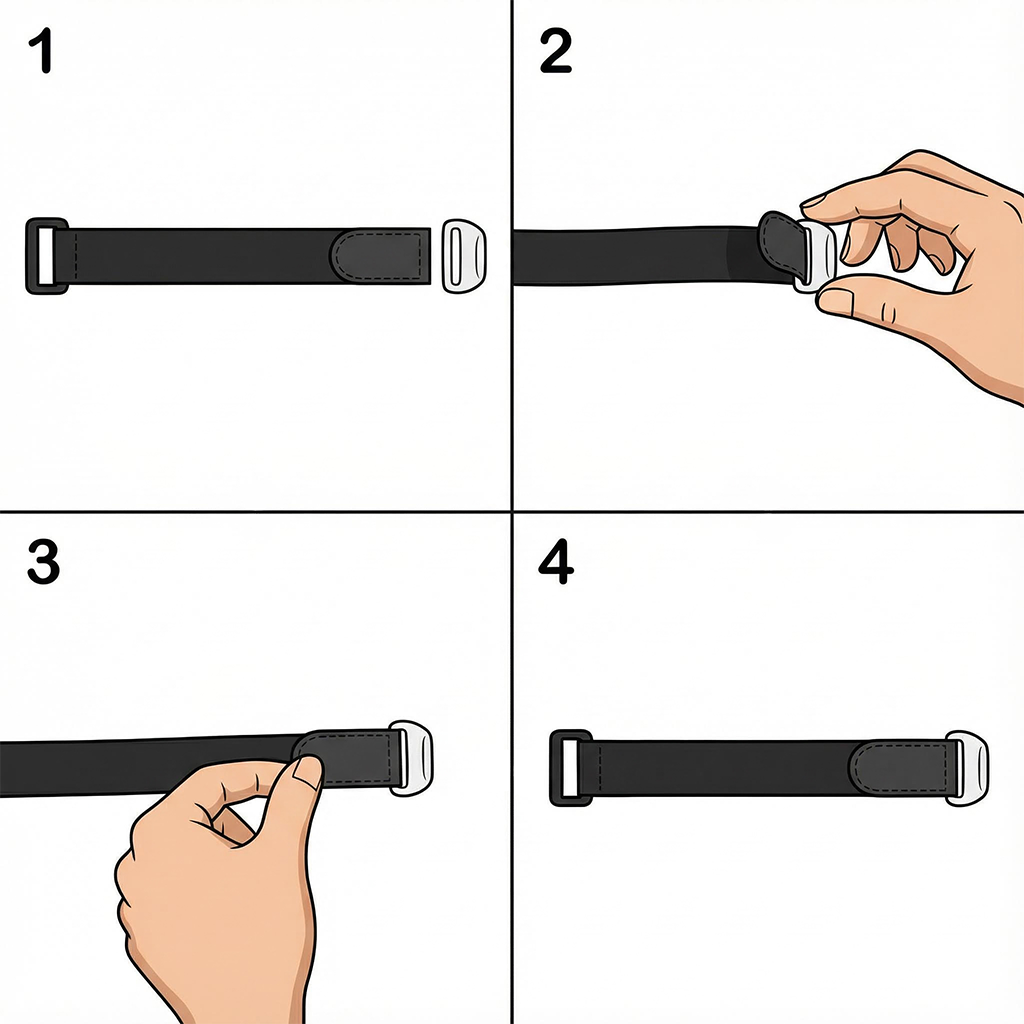 1

2

3

4