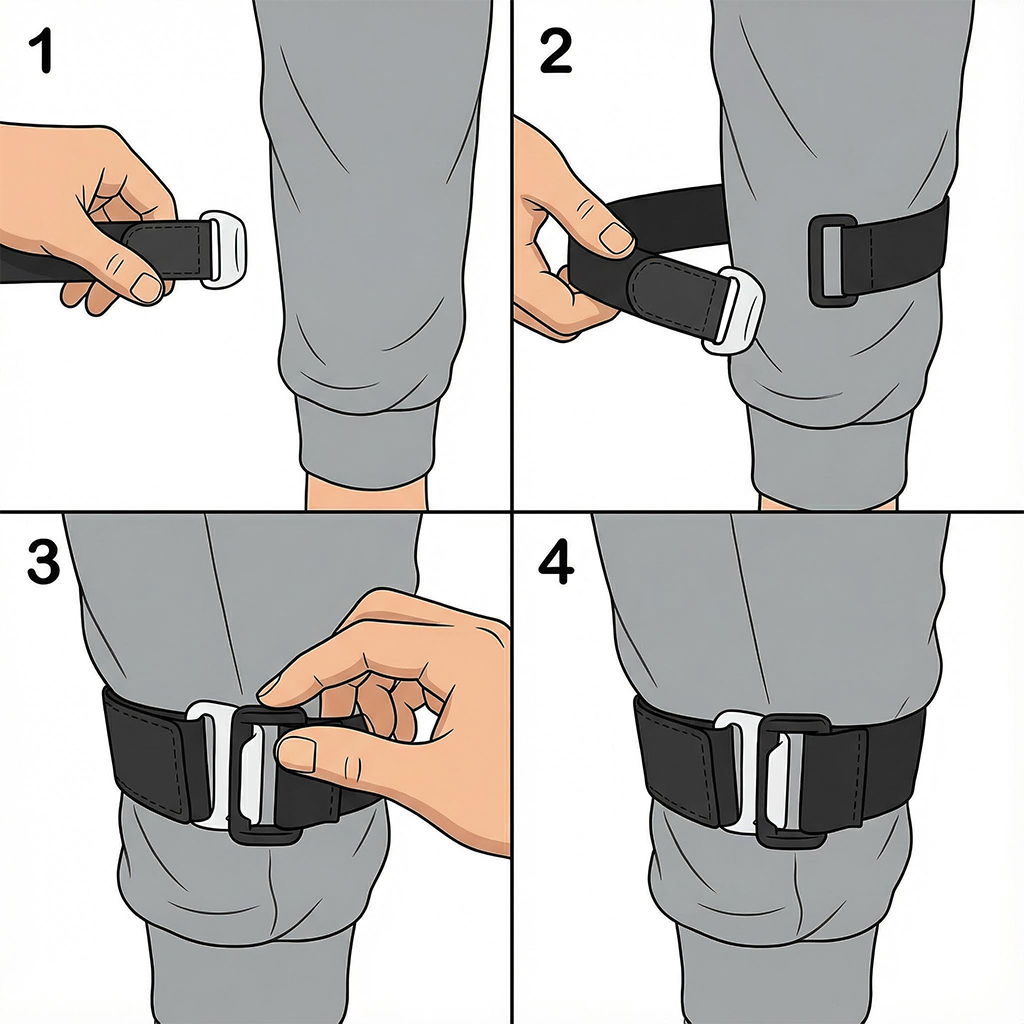 1

2

3

4