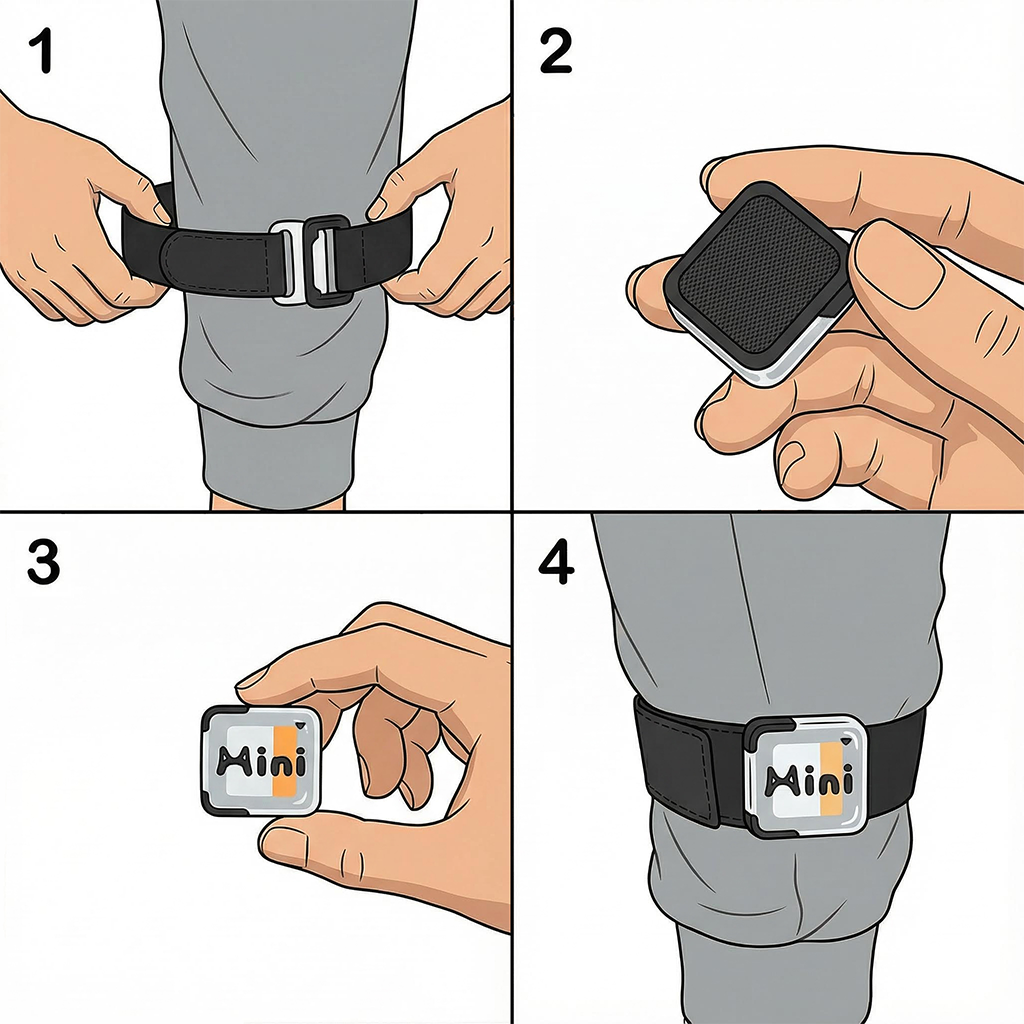 1

2

3

Mini

4

Mini